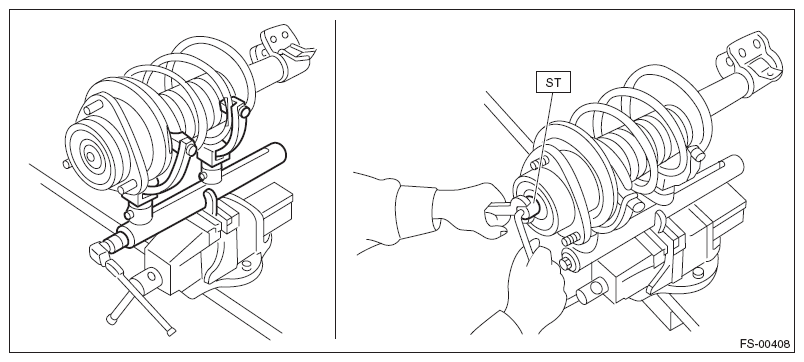 ST

FS-00408