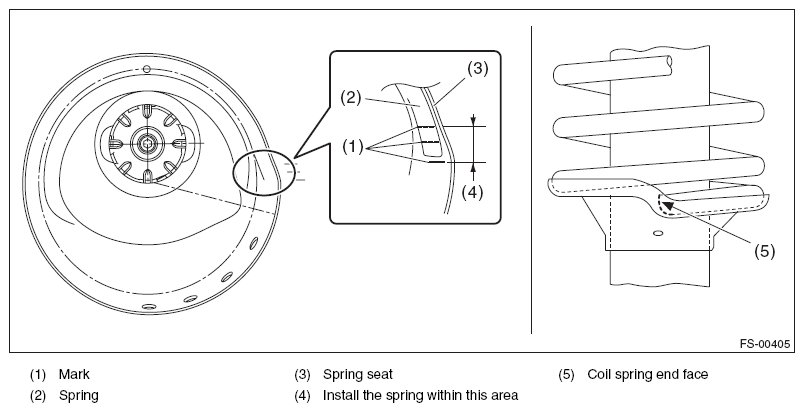 (3)
(2)
(1)
(4)
(5)
FS-00405

(1) Mark
(2) Spring
(3) Spring seat
(4) Install the spring within this area
(5) Coil spring end face