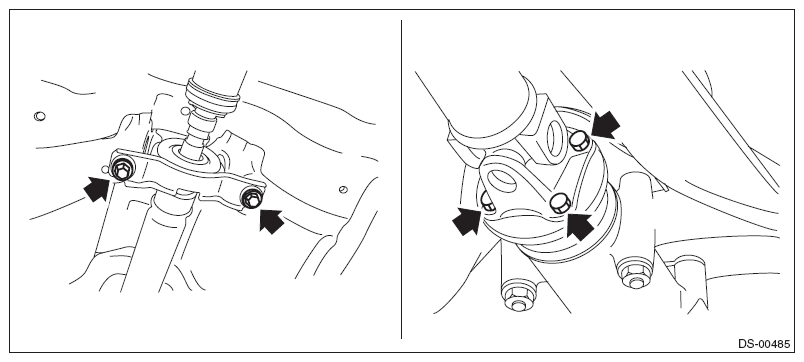 DS-00485