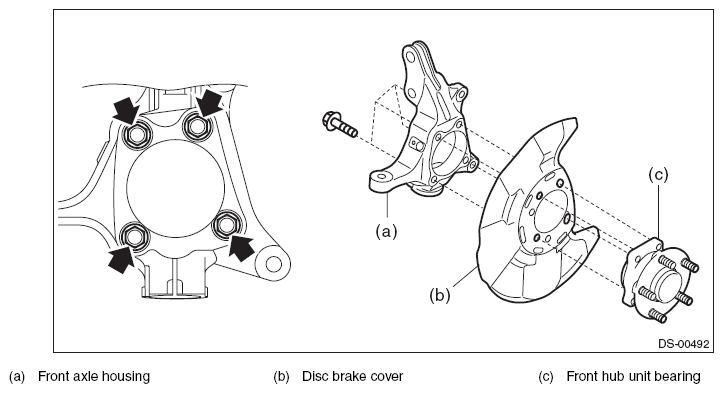 (c)

(a)

(b)

DS-00492

(a) Front axle housing

(b) Disc brake cover

(c) Front hub unit bearing