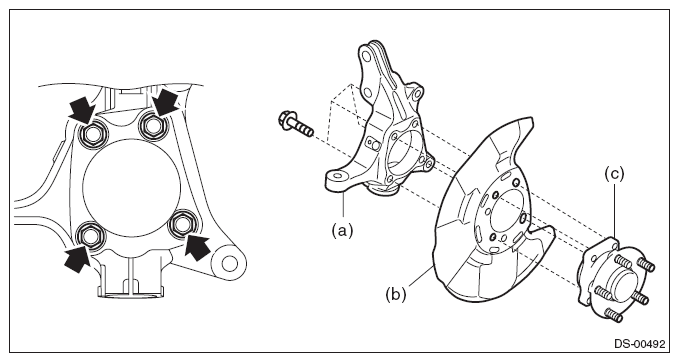 (a)

(b)

(c)

DS-00492