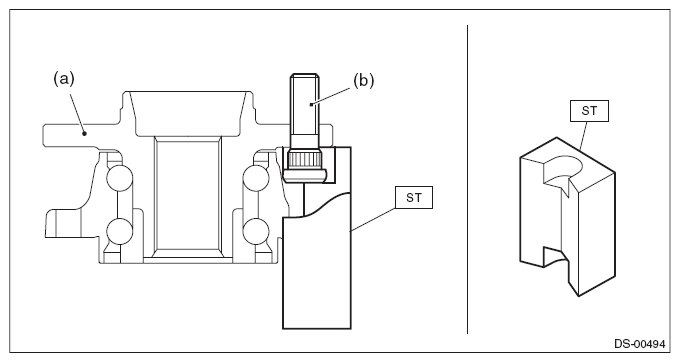 (a)
(b)
ST
ST
DS-00494