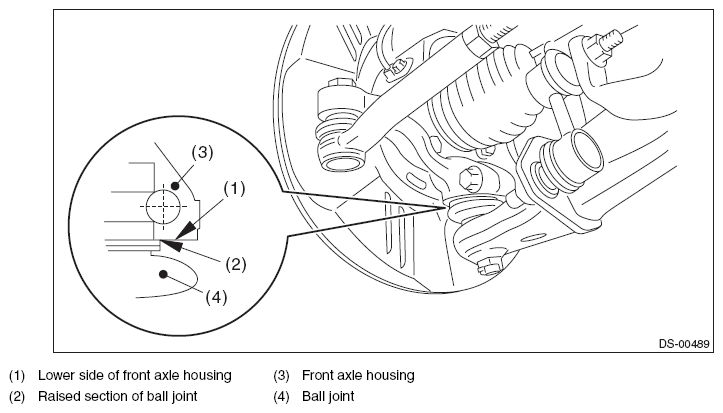 (3)

(1)

(2)

(4)

DS-00489

(1) Lower side of front axle housing
(2) Raised section of ball joint
(3) Front axle housing
(4) Ball joint