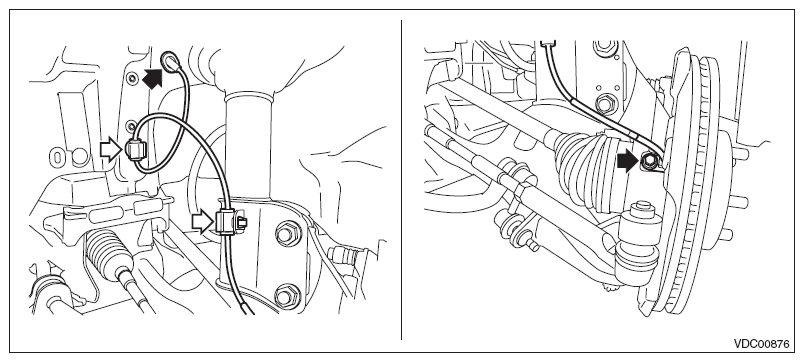 VDC00876