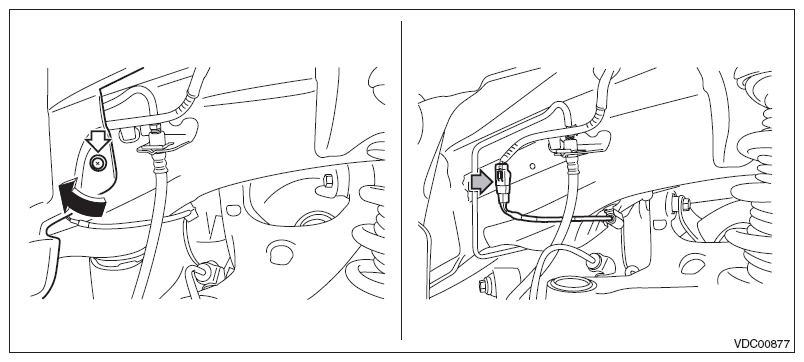 VDC00877