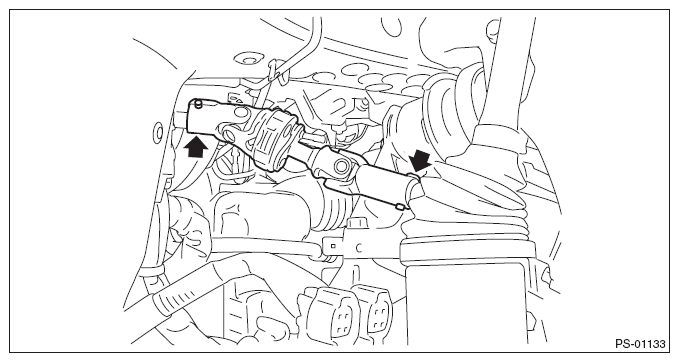 PS-01133