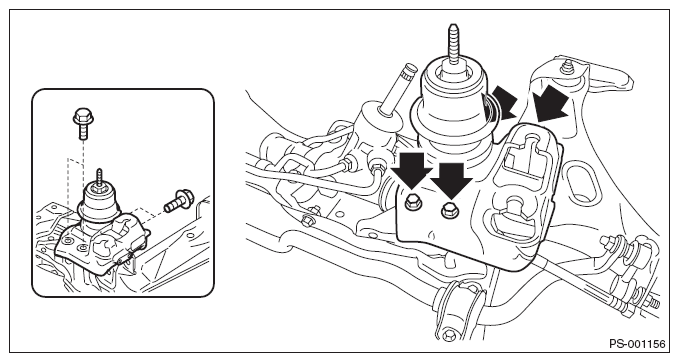 PS-001156