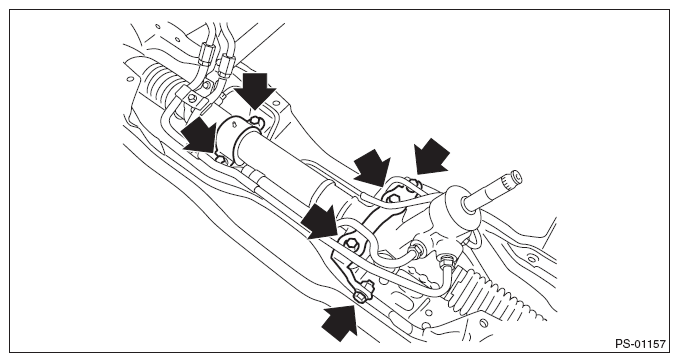 PS-01157