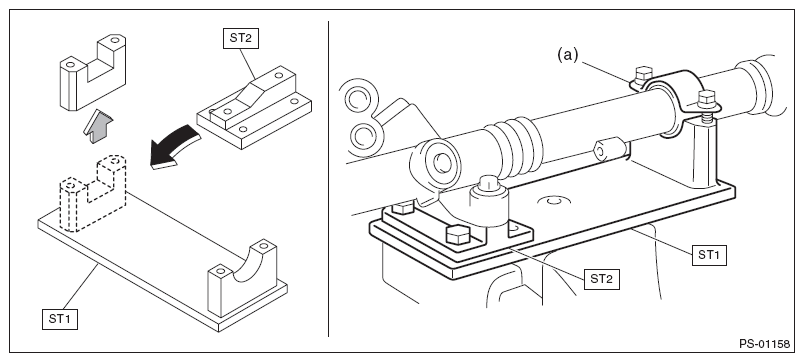 ST2

ST1

(a)

ST1

ST2

PS-01158