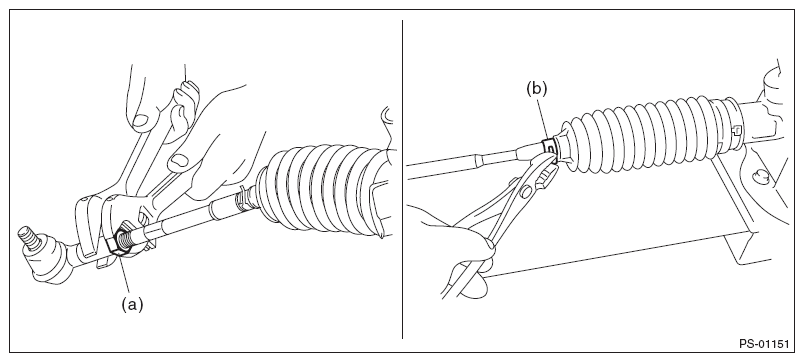 (a)

(b)

PS-01151