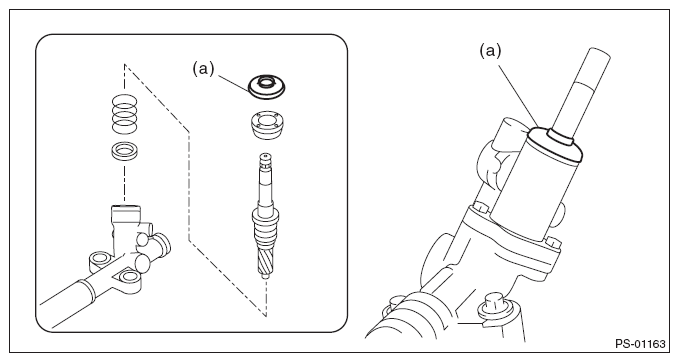 (a)

(a)

PS-01163