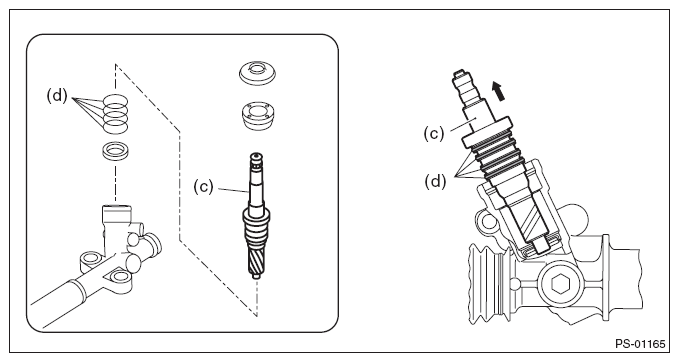 (d)
(c)
(c)
(d)
PS-01165