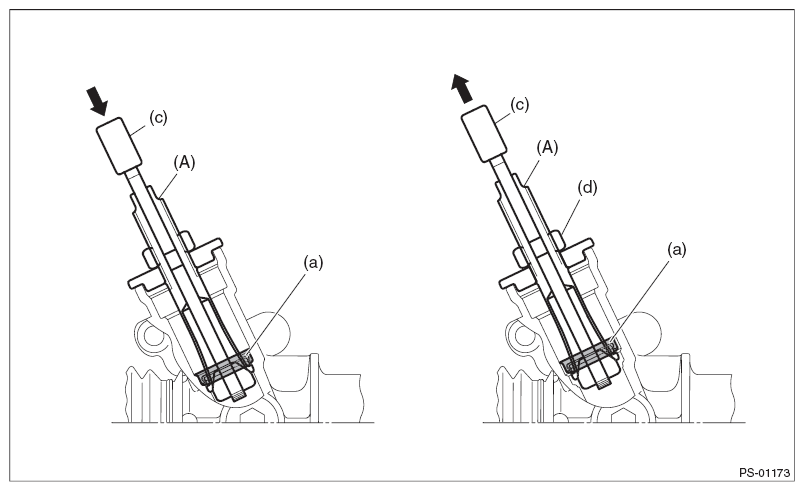 (c)
(A)
(a)

(c)
(A)
(d)
(a)

PS-01173