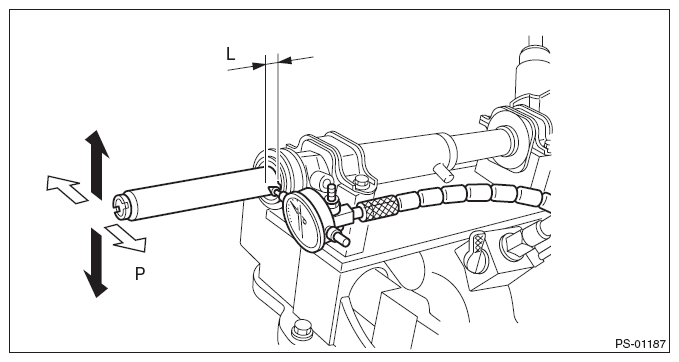 L

P

PS-01187