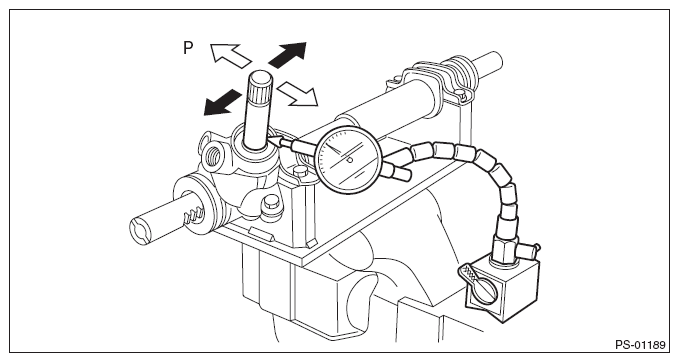 P

PS-01189