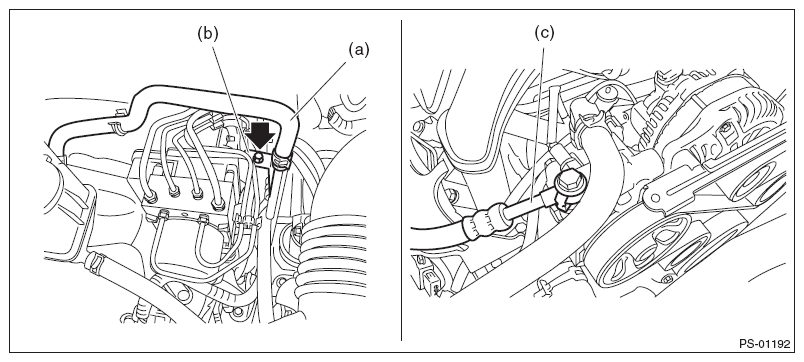 (b)
(a)
(c)
PS-01192