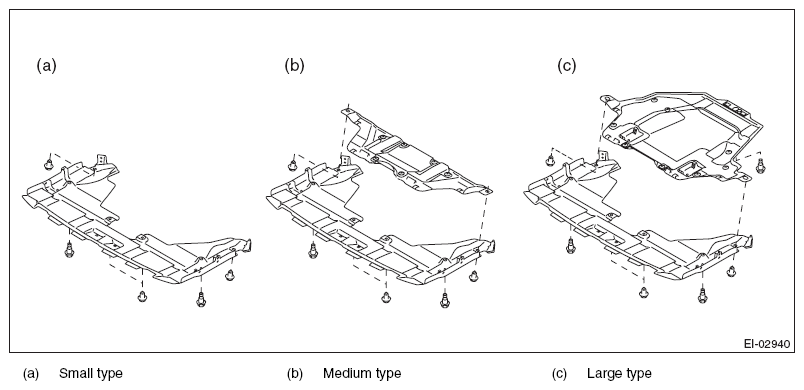 (a)

(b)

(c)

EI-02940

(a) Small type

(b) Medium type

(c) Large type