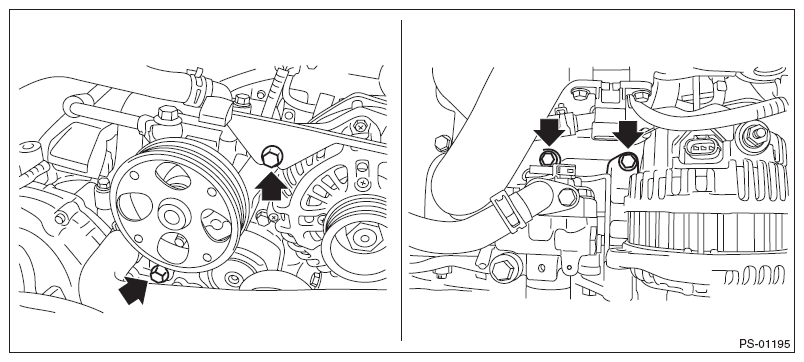 PS-01195