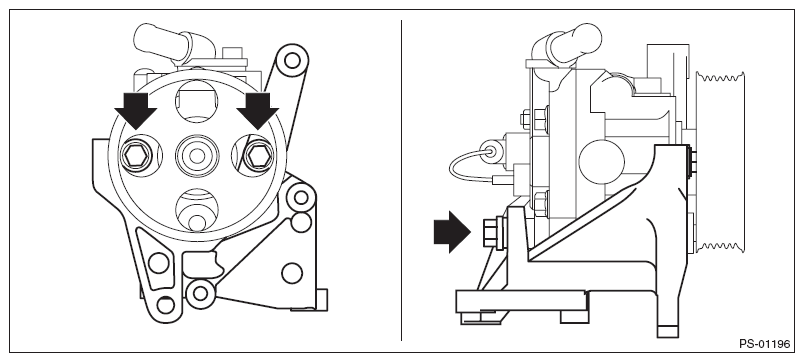 PS-01196