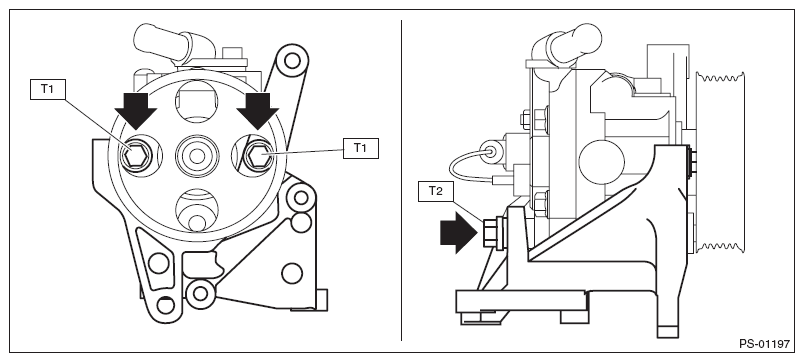 T1
T1
T2
PS-01197