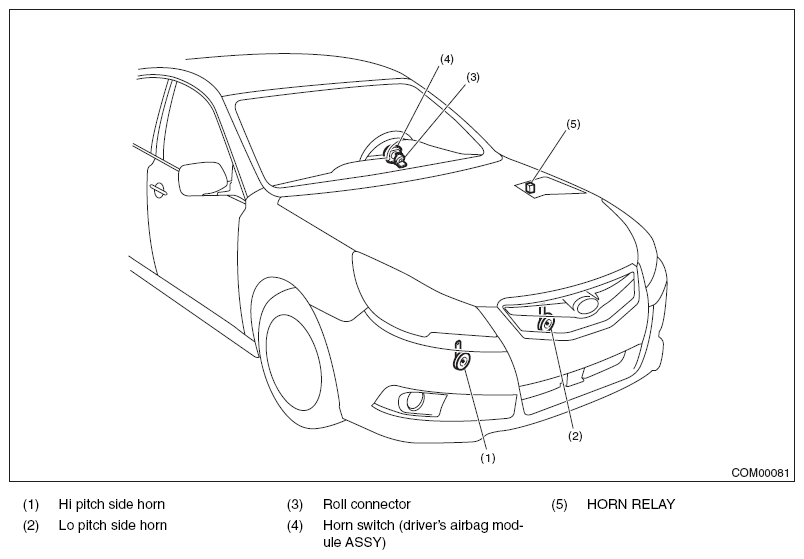 (4)
(3)
(5)
(2)
(1)
COM00081

(1) Hi pitch side horn
(2) Lo pitch side horn

(3) Roll connector
(4) Horn switch (driver's airbag module ASSY)

(5) HORN RELAY