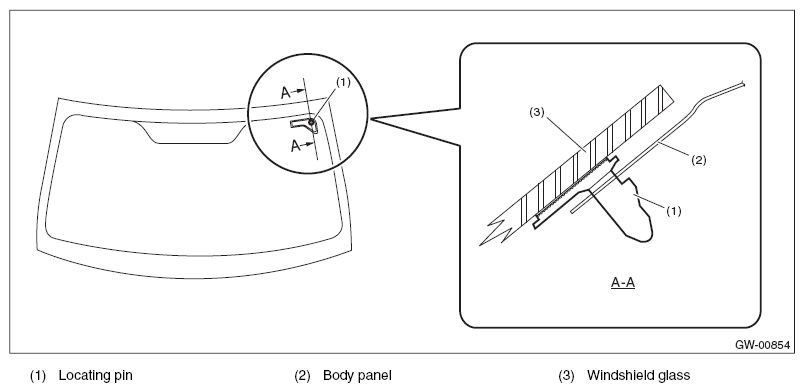 A
(1)
A
(3)
(2)
(1)
A-A
GW-00854

(1) Locating pin
(2) Body panel
(3) Windshield glass