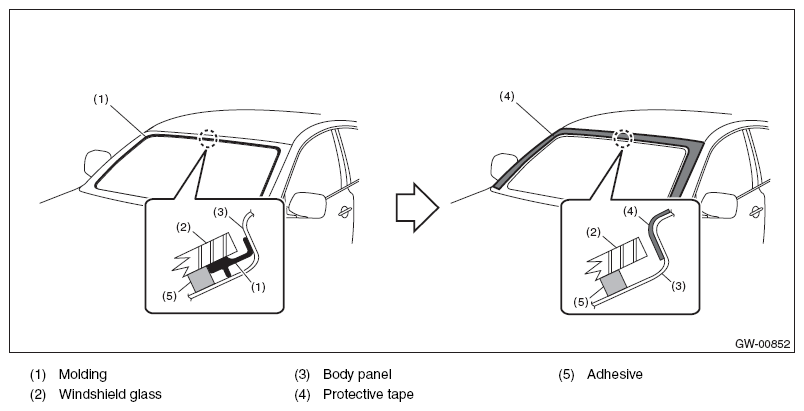 (1)
(3)
(2)
(5)
(1)

(4)
(4)
(2)
(3)
(5)

GW-00852

(1) Molding
(2) Windshield glass
(3) Body panel
(4) Protective tape
(5) Adhesive