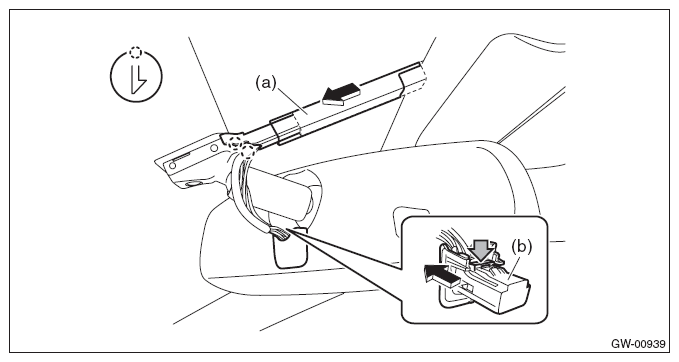 (a)

(b)

GW-00939