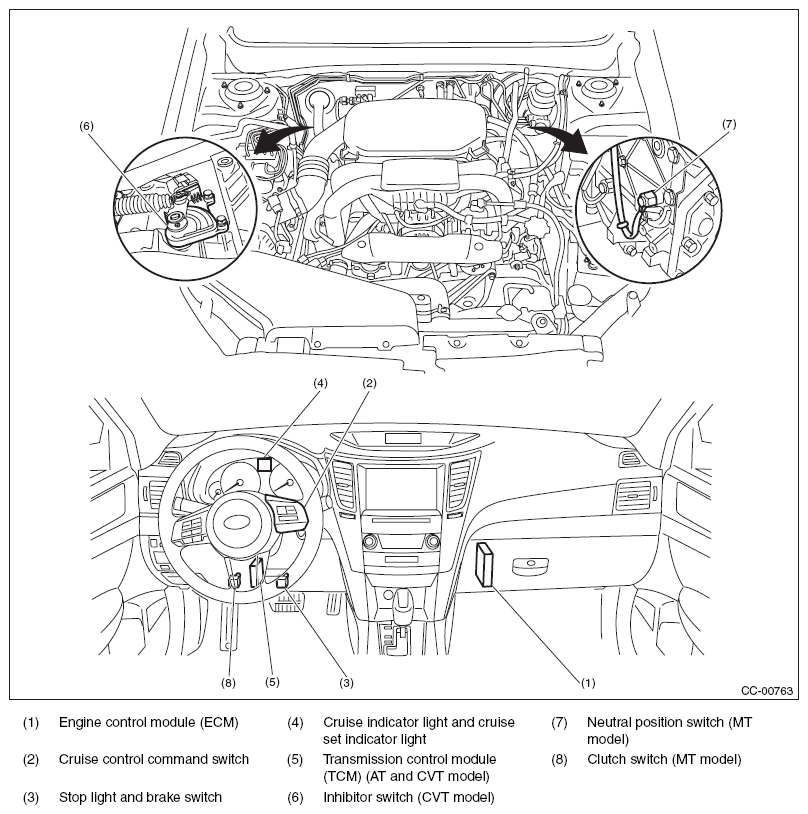 (6)

(7)

(4)

(2)

(8)

(5)

(3)

(1)

CC-00763

(1) Engine control module (ECM)

(2) Cruise control command switch

(3) Stop light and brake switch

(4) Cruise indicator light and cruise set indicator light

(5) Transmission control module (TCM) (AT and CVT model)

(6) Inhibitor switch (CVT model)

(7) Neutral position switch (MT model)

(8) Clutch switch (MT model)