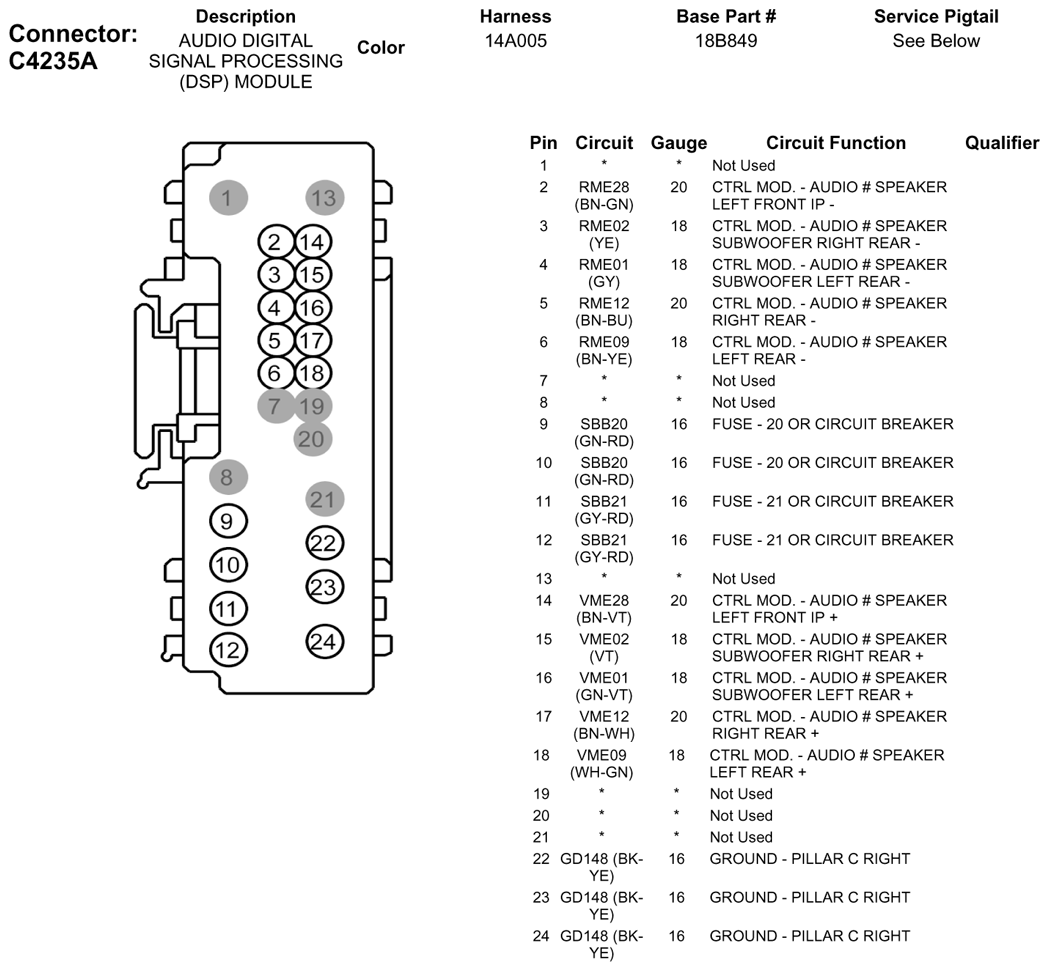 Connector: C4235A

| Description | Color | Harness | Base Part # | Service Pigtail |
|---|---|---|---|---|
| AUDIO DIGITAL SIGNAL PROCESSING (DSP) MODULE | | 14A005 | 18B849 | See Below |

1 13 2 14 3 15 4 16 5 17 6 18 7 19 20 8 21 9 22 10 23 11 24 12

| Pin | Circuit | Gauge | Circuit Function | Qualifier |
|---|---|---|---|---|
| 1 | * | * | Not Used | |
| 2 | RME28 (BN-GN) | 20 | CTRL MOD. - AUDIO # SPEAKER LEFT FRONT IP - | |
| 3 | RME02 (YE) | 18 | CTRL MOD. - AUDIO # SPEAKER SUBWOOFER RIGHT REAR - | |
| 4 | RME01 (GY) | 18 | CTRL MOD. - AUDIO # SPEAKER SUBWOOFER LEFT REAR - | |
| 5 | RME12 (BN-BU) | 20 | CTRL MOD. - AUDIO # SPEAKER RIGHT REAR - | |
| 6 | RME09 (BN-YE) | 18 | CTRL MOD. - AUDIO # SPEAKER LEFT REAR - | |
| 7 | * | * | Not Used | |
| 8 | * | * | Not Used | |
| 9 | SBB20 (GN-RD) | 16 | FUSE - 20 OR CIRCUIT BREAKER | |
| 10 | SBB20 (GN-RD) | 16 | FUSE - 20 OR CIRCUIT BREAKER | |
| 11 | SBB21 (GY-RD) | 16 | FUSE - 21 OR CIRCUIT BREAKER | |
| 12 | SBB21 (GY-RD) | 16 | FUSE - 21 OR CIRCUIT BREAKER | |
| 13 | * | * | Not Used | |
| 14 | VME28 (BN-VT) | 20 | CTRL MOD. - AUDIO # SPEAKER LEFT FRONT IP + | |
| 15 | VME02 (VT) | 18 | CTRL MOD. - AUDIO # SPEAKER SUBWOOFER RIGHT REAR + | |
| 16 | VME01 (GN-VT) | 18 | CTRL MOD. - AUDIO # SPEAKER SUBWOOFER LEFT REAR + | |
| 17 | VME12 (BN-WH) | 20 | CTRL MOD. - AUDIO # SPEAKER RIGHT REAR + | |
| 18 | VME09 (WH-GN) | 18 | CTRL MOD. - AUDIO # SPEAKER LEFT REAR + | |
| 19 | * | * | Not Used | |
| 20 | * | * | Not Used | |
| 21 | * | * | Not Used | |
| 22 | GD148 (BK-YE) | 16 | GROUND - PILLAR C RIGHT | |
| 23 | GD148 (BK-YE) | 16 | GROUND - PILLAR C RIGHT | |
| 24 | GD148 (BK-YE) | 16 | GROUND - PILLAR C RIGHT | |