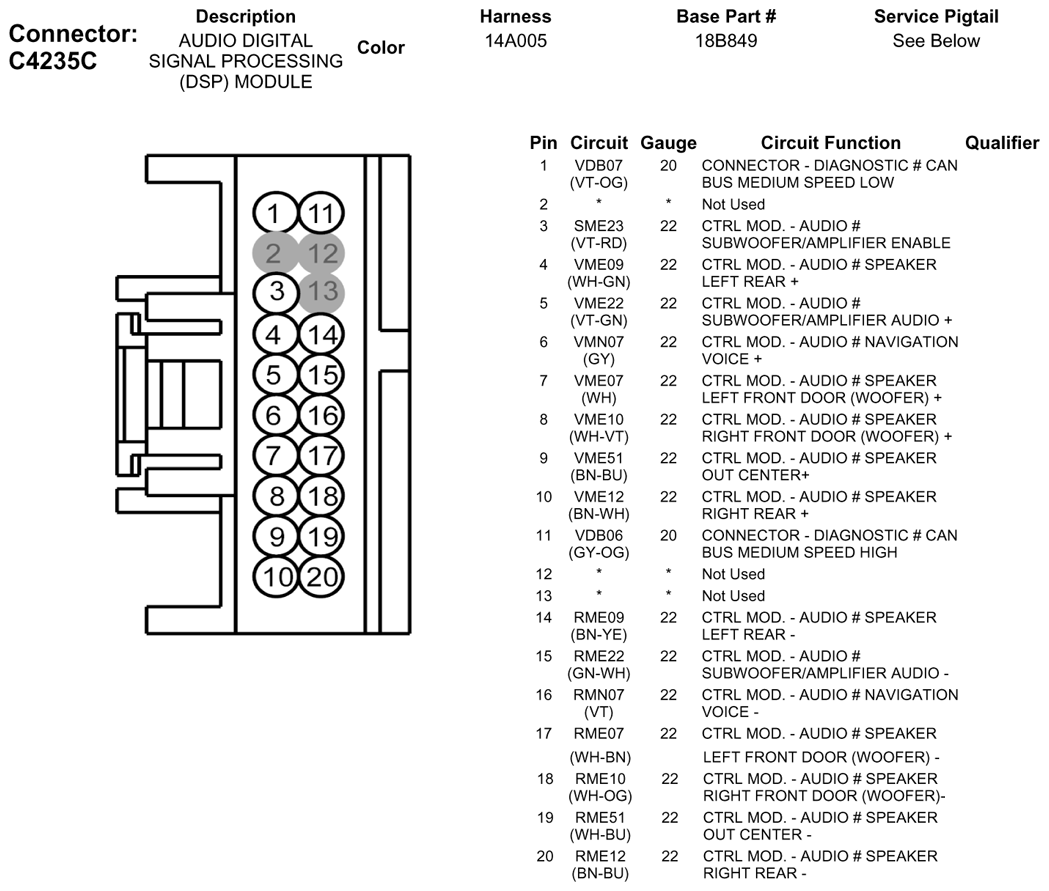 Connector: C4235C

| Description | Color | Harness | Base Part # | Service Pigtail |
|---|---|---|---|---|
| AUDIO DIGITAL SIGNAL PROCESSING (DSP) MODULE | | 14A005 | 18B849 | See Below |

1 11
2 12
3 13
4 14
5 15
6 16
7 17
8 18
9 19
10 20

| Pin | Circuit | Gauge | Circuit Function | Qualifier |
|---|---|---|---|---|
| 1 | VDB07 (VT-OG) | 20 | CONNECTOR - DIAGNOSTIC # CAN BUS MEDIUM SPEED LOW | |
| 2 | * | * | Not Used | |
| 3 | SME23 (VT-RD) | 22 | CTRL MOD. - AUDIO # SUBWOOFER/AMPLIFIER ENABLE | |
| 4 | VME09 (WH-GN) | 22 | CTRL MOD. - AUDIO # SPEAKER LEFT REAR + | |
| 5 | VME22 (VT-GN) | 22 | CTRL MOD. - AUDIO # SUBWOOFER/AMPLIFIER AUDIO + | |
| 6 | VMN07 (GY) | 22 | CTRL MOD. - AUDIO # NAVIGATION VOICE + | |
| 7 | VME07 (WH) | 22 | CTRL MOD. - AUDIO # SPEAKER LEFT FRONT DOOR (WOOFER) + | |
| 8 | VME10 (WH-VT) | 22 | CTRL MOD. - AUDIO # SPEAKER RIGHT FRONT DOOR (WOOFER) + | |
| 9 | VME51 (BN-BU) | 22 | CTRL MOD. - AUDIO # SPEAKER OUT CENTER+ | |
| 10 | VME12 (BN-WH) | 22 | CTRL MOD. - AUDIO # SPEAKER RIGHT REAR + | |
| 11 | VDB06 (GY-OG) | 20 | CONNECTOR - DIAGNOSTIC # CAN BUS MEDIUM SPEED HIGH | |
| 12 | * | * | Not Used | |
| 13 | * | * | Not Used | |
| 14 | RME09 (BN-YE) | 22 | CTRL MOD. - AUDIO # SPEAKER LEFT REAR - | |
| 15 | RME22 (GN-WH) | 22 | CTRL MOD. - AUDIO # SUBWOOFER/AMPLIFIER AUDIO - | |
| 16 | RMN07 (VT) | 22 | CTRL MOD. - AUDIO # NAVIGATION VOICE - | |
| 17 | RME07 (WH-BN) | 22 | CTRL MOD. - AUDIO # SPEAKER LEFT FRONT DOOR (WOOFER) - | |
| 18 | RME10 (WH-OG) | 22 | CTRL MOD. - AUDIO # SPEAKER RIGHT FRONT DOOR (WOOFER)- | |
| 19 | RME51 (WH-BU) | 22 | CTRL MOD. - AUDIO # SPEAKER OUT CENTER - | |
| 20 | RME12 (BN-BU) | 22 | CTRL MOD. - AUDIO # SPEAKER RIGHT REAR - | |