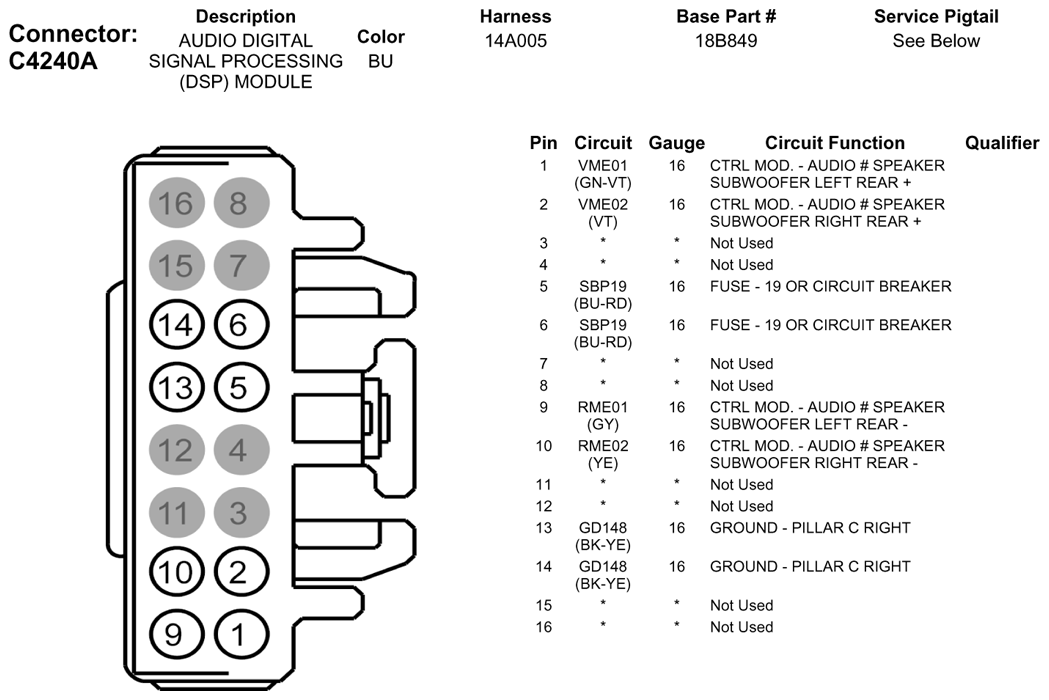 Connector: C4240A

| Description | Color | Harness | Base Part # | Service Pigtail |
|---|---|---|---|---|
| AUDIO DIGITAL SIGNAL PROCESSING (DSP) MODULE | BU | 14A005 | 18B849 | See Below |

16 8
15 7
14 6
13 5
12 4
11 3
10 2
9 1

| Pin | Circuit | Gauge | Circuit Function | Qualifier |
|---|---|---|---|---|
| 1 | VME01 (GN-VT) | 16 | CTRL MOD. - AUDIO # SPEAKER SUBWOOFER LEFT REAR + | |
| 2 | VME02 (VT) | 16 | CTRL MOD. - AUDIO # SPEAKER SUBWOOFER RIGHT REAR + | |
| 3 | * | * | Not Used | |
| 4 | * | * | Not Used | |
| 5 | SBP19 (BU-RD) | 16 | FUSE - 19 OR CIRCUIT BREAKER | |
| 6 | SBP19 (BU-RD) | 16 | FUSE - 19 OR CIRCUIT BREAKER | |
| 7 | * | * | Not Used | |
| 8 | * | * | Not Used | |
| 9 | RME01 (GY) | 16 | CTRL MOD. - AUDIO # SPEAKER SUBWOOFER LEFT REAR - | |
| 10 | RME02 (YE) | 16 | CTRL MOD. - AUDIO # SPEAKER SUBWOOFER RIGHT REAR - | |
| 11 | * | * | Not Used | |
| 12 | * | * | Not Used | |
| 13 | GD148 (BK-YE) | 16 | GROUND - PILLAR C RIGHT | |
| 14 | GD148 (BK-YE) | 16 | GROUND - PILLAR C RIGHT | |
| 15 | * | * | Not Used | |
| 16 | * | * | Not Used | |