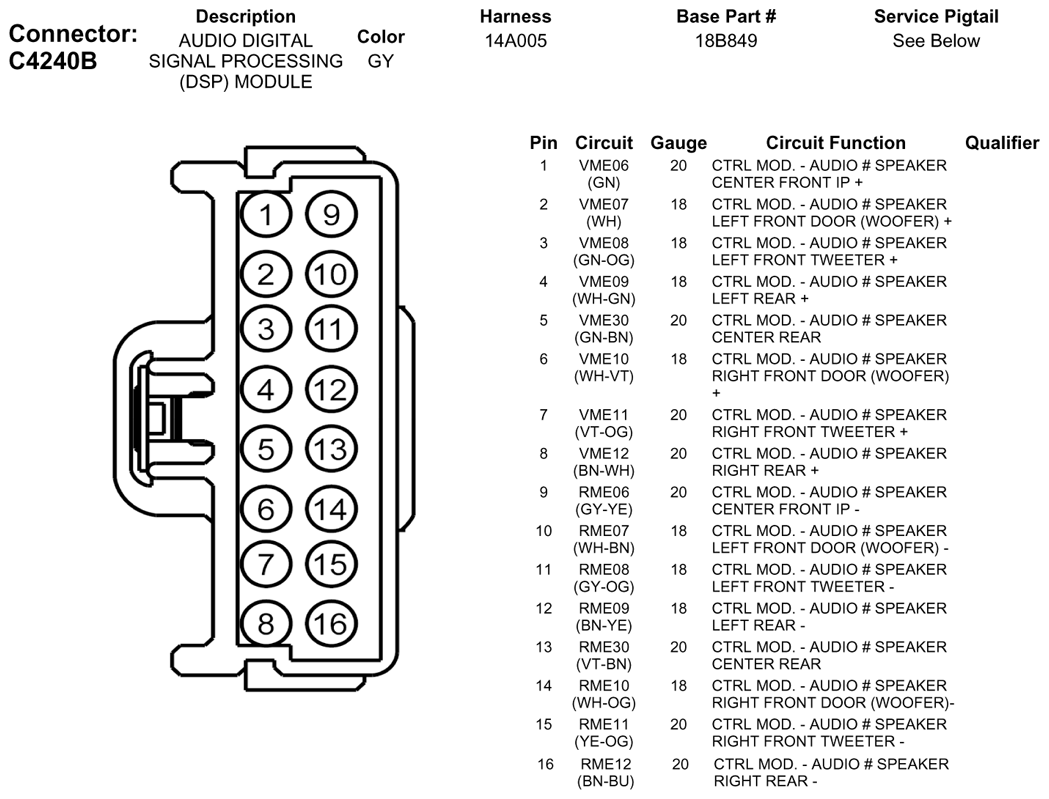 Connector: C4240B

| Description | Color | Harness | Base Part # | Service Pigtail |
|---|---|---|---|---|
| AUDIO DIGITAL SIGNAL PROCESSING (DSP) MODULE | GY | 14A005 | 18B849 | See Below |

1 9
2 10
3 11
4 12
5 13
6 14
7 15
8 16

| Pin | Circuit | Gauge | Circuit Function | Qualifier |
|---|---|---|---|---|
| 1 | VME06 (GN) | 20 | CTRL MOD. - AUDIO # SPEAKER CENTER FRONT IP + | |
| 2 | VME07 (WH) | 18 | CTRL MOD. - AUDIO # SPEAKER LEFT FRONT DOOR (WOOFER) + | |
| 3 | VME08 (GN-OG) | 18 | CTRL MOD. - AUDIO # SPEAKER LEFT FRONT TWEETER + | |
| 4 | VME09 (WH-GN) | 18 | CTRL MOD. - AUDIO # SPEAKER LEFT REAR + | |
| 5 | VME30 (GN-BN) | 20 | CTRL MOD. - AUDIO # SPEAKER CENTER REAR | |
| 6 | VME10 (WH-VT) | 18 | CTRL MOD. - AUDIO # SPEAKER RIGHT FRONT DOOR (WOOFER) + | |
| 7 | VME11 (VT-OG) | 20 | CTRL MOD. - AUDIO # SPEAKER RIGHT FRONT TWEETER + | |
| 8 | VME12 (BN-WH) | 20 | CTRL MOD. - AUDIO # SPEAKER RIGHT REAR + | |
| 9 | RME06 (GY-YE) | 20 | CTRL MOD. - AUDIO # SPEAKER CENTER FRONT IP - | |
| 10 | RME07 (WH-BN) | 18 | CTRL MOD. - AUDIO # SPEAKER LEFT FRONT DOOR (WOOFER) - | |
| 11 | RME08 (GY-OG) | 18 | CTRL MOD. - AUDIO # SPEAKER LEFT FRONT TWEETER - | |
| 12 | RME09 (BN-YE) | 18 | CTRL MOD. - AUDIO # SPEAKER LEFT REAR - | |
| 13 | RME30 (VT-BN) | 20 | CTRL MOD. - AUDIO # SPEAKER CENTER REAR | |
| 14 | RME10 (WH-OG) | 18 | CTRL MOD. - AUDIO # SPEAKER RIGHT FRONT DOOR (WOOFER)- | |
| 15 | RME11 (YE-OG) | 20 | CTRL MOD. - AUDIO # SPEAKER RIGHT FRONT TWEETER - | |
| 16 | RME12 (BN-BU) | 20 | CTRL MOD. - AUDIO # SPEAKER RIGHT REAR - | |