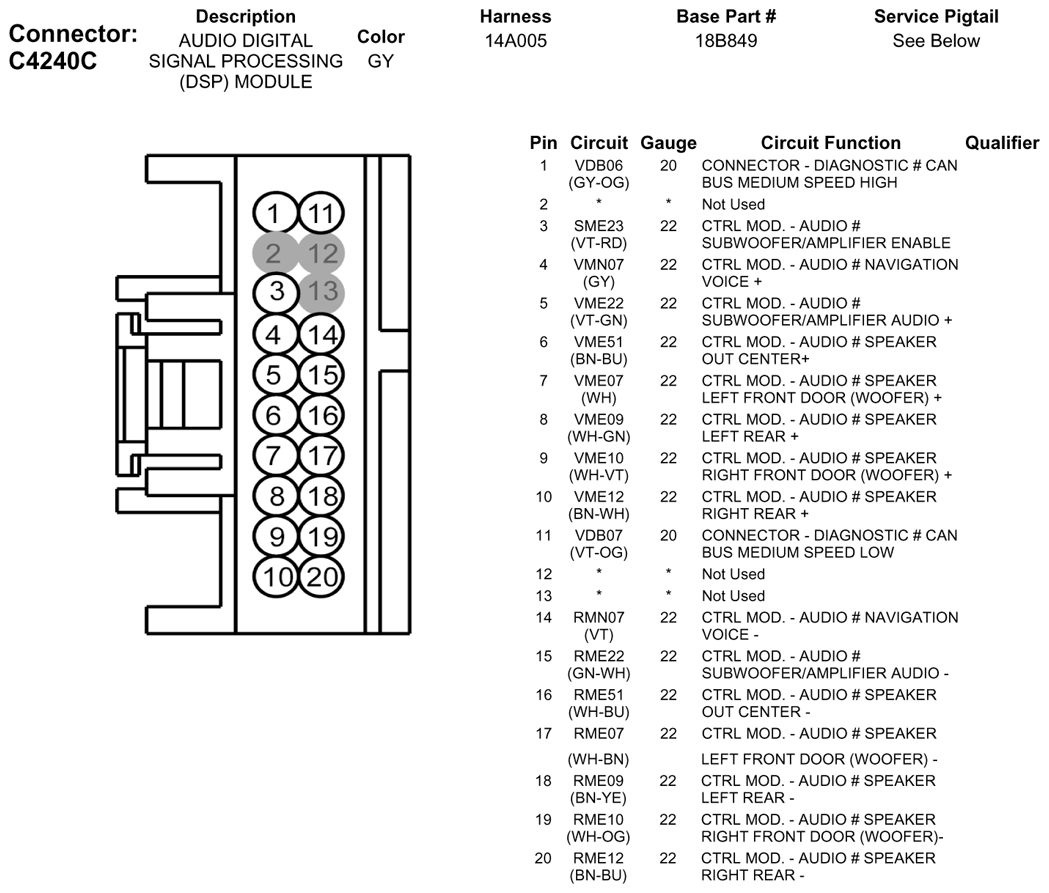 Connector: C4240C

| Description | Color | Harness | Base Part # | Service Pigtail |
|---|---|---|---|---|
| AUDIO DIGITAL SIGNAL PROCESSING (DSP) MODULE | GY | 14A005 | 18B849 | See Below |

1 11
2 12
3 13
4 14
5 15
6 16
7 17
8 18
9 19
10 20

| Pin | Circuit | Gauge | Circuit Function | Qualifier |
|---|---|---|---|---|
| 1 | VDB06 (GY-OG) | 20 | CONNECTOR - DIAGNOSTIC # CAN BUS MEDIUM SPEED HIGH | |
| 2 | * | * | Not Used | |
| 3 | SME23 (VT-RD) | 22 | CTRL MOD. - AUDIO # SUBWOOFER/AMPLIFIER ENABLE | |
| 4 | VMN07 (GY) | 22 | CTRL MOD. - AUDIO # NAVIGATION VOICE + | |
| 5 | VME22 (VT-GN) | 22 | CTRL MOD. - AUDIO # SUBWOOFER/AMPLIFIER AUDIO + | |
| 6 | VME51 (BN-BU) | 22 | CTRL MOD. - AUDIO # SPEAKER OUT CENTER+ | |
| 7 | VME07 (WH) | 22 | CTRL MOD. - AUDIO # SPEAKER LEFT FRONT DOOR (WOOFER) + | |
| 8 | VME09 (WH-GN) | 22 | CTRL MOD. - AUDIO # SPEAKER LEFT REAR + | |
| 9 | VME10 (WH-VT) | 22 | CTRL MOD. - AUDIO # SPEAKER RIGHT FRONT DOOR (WOOFER) + | |
| 10 | VME12 (BN-WH) | 22 | CTRL MOD. - AUDIO # SPEAKER RIGHT REAR + | |
| 11 | VDB07 (VT-OG) | 20 | CONNECTOR - DIAGNOSTIC # CAN BUS MEDIUM SPEED LOW | |
| 12 | * | * | Not Used | |
| 13 | * | * | Not Used | |
| 14 | RMN07 (VT) | 22 | CTRL MOD. - AUDIO # NAVIGATION VOICE - | |
| 15 | RME22 (GN-WH) | 22 | CTRL MOD. - AUDIO # SUBWOOFER/AMPLIFIER AUDIO - | |
| 16 | RME51 (WH-BU) | 22 | CTRL MOD. - AUDIO # SPEAKER OUT CENTER - | |
| 17 | RME07 (WH-BN) | 22 | CTRL MOD. - AUDIO # SPEAKER LEFT FRONT DOOR (WOOFER) - | |
| 18 | RME09 (BN-YE) | 22 | CTRL MOD. - AUDIO # SPEAKER LEFT REAR - | |
| 19 | RME10 (WH-OG) | 22 | CTRL MOD. - AUDIO # SPEAKER RIGHT FRONT DOOR (WOOFER)- | |
| 20 | RME12 (BN-BU) | 22 | CTRL MOD. - AUDIO # SPEAKER RIGHT REAR - | |