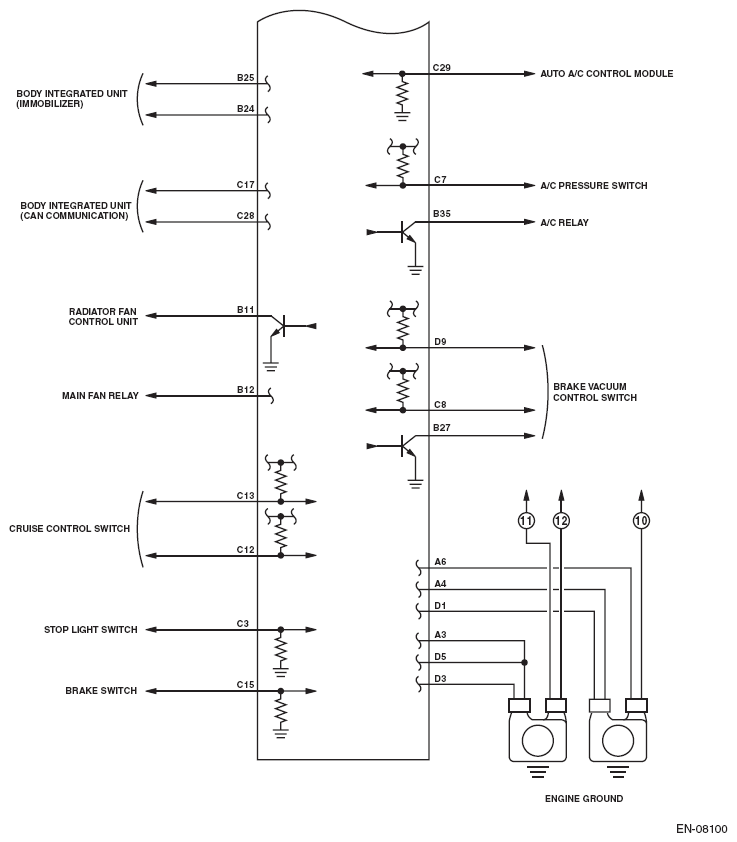 BODY INTEGRATED UNIT (IMMOBILIZER)
B25
B24

BODY INTEGRATED UNIT (CAN COMMUNICATION)
C17
C28

RADIATOR FAN CONTROL UNIT
B11

MAIN FAN RELAY
B12

CRUISE CONTROL SWITCH
C13
C12

STOP LIGHT SWITCH
C3

BRAKE SWITCH
C15

C29
AUTO A/C CONTROL MODULE

C7
A/C PRESSURE SWITCH

B35
A/C RELAY

D9
C8
B27
BRAKE VACUUM CONTROL SWITCH

11
12
10

A6
A4
D1
A3
D5
D3

ENGINE GROUND

EN-08100