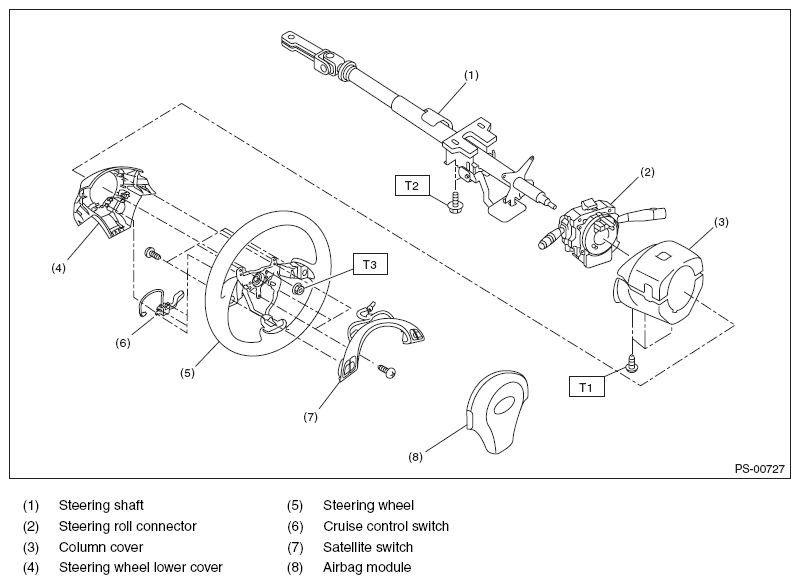 (1)
T2
(2)
(3)
(4)
T3
(6)
(5)
(7)
T1
(8)
PS-00727

(1) Steering shaft
(2) Steering roll connector
(3) Column cover
(4) Steering wheel lower cover

(5) Steering wheel
(6) Cruise control switch
(7) Satellite switch
(8) Airbag module