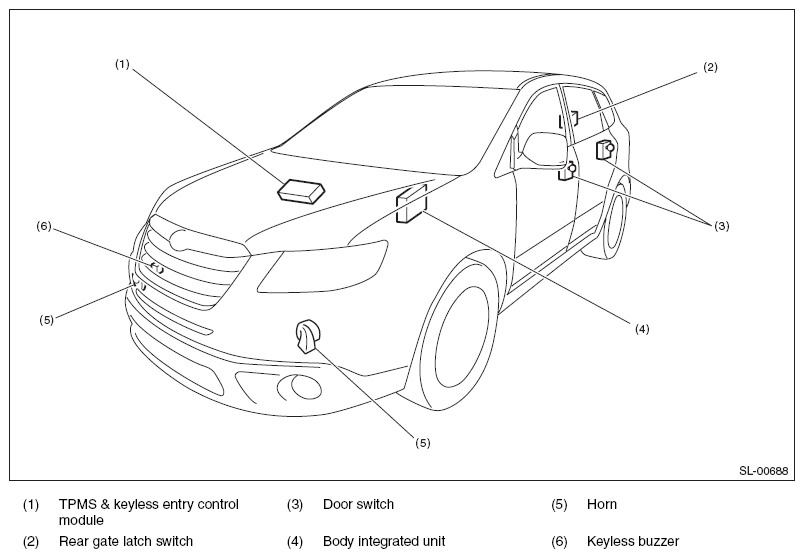 (1)

(2)

(6)

(3)

(5)

(4)

(5)

SL-00688

(1) TPMS & keyless entry control module

(2) Rear gate latch switch

(3) Door switch

(4) Body integrated unit

(5) Horn

(6) Keyless buzzer