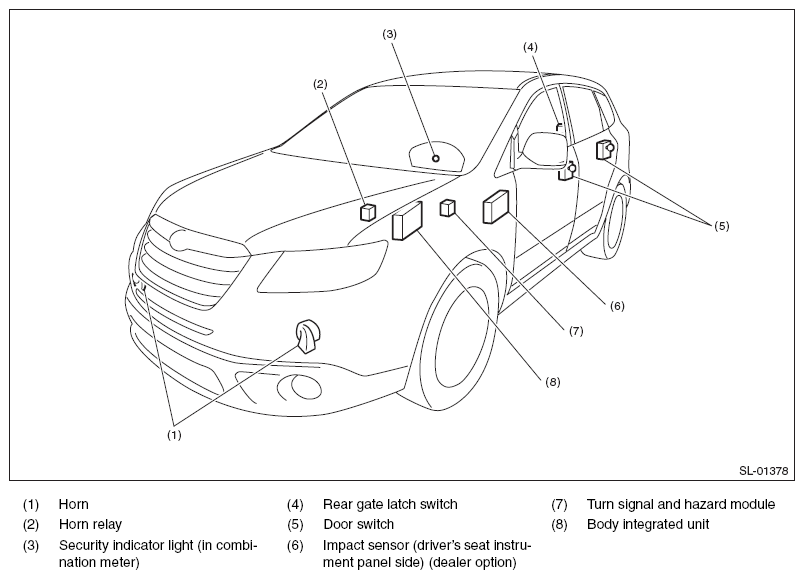 (3)
(4)
(2)
(5)
(6)
(7)
(8)
(1)
SL-01378

(1) Horn
(2) Horn relay
(3) Security indicator light (in combination meter)

(4) Rear gate latch switch
(5) Door switch
(6) Impact sensor (driver's seat instrument panel side) (dealer option)

(7) Turn signal and hazard module
(8) Body integrated unit