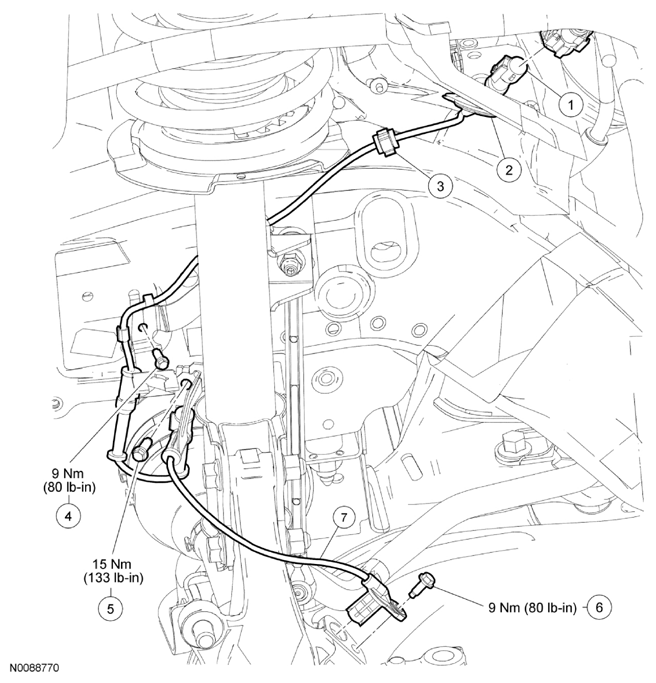 1

2

3

9 Nm
(80 lb-in)
4

15 Nm
(133 lb-in)
5

7

9 Nm (80 lb-in) 6

N0088770