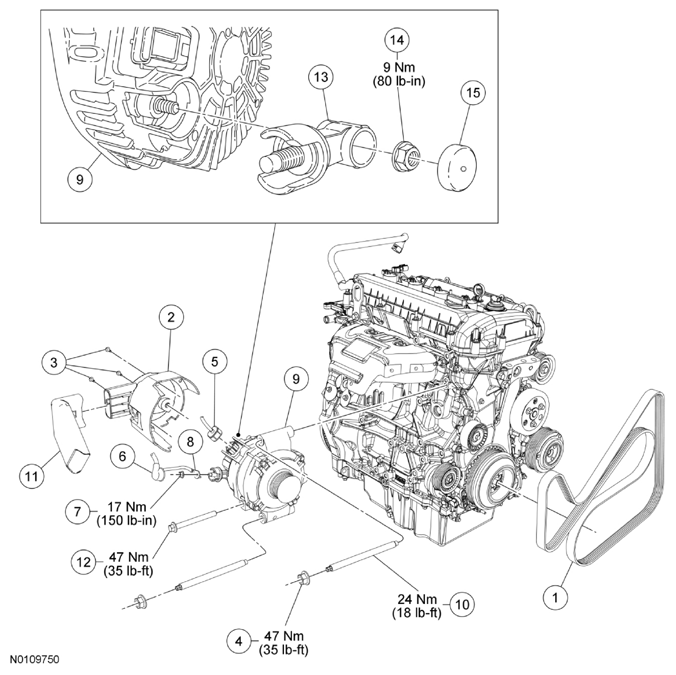 14
9 Nm
(80 lb-in)

13

15

9

2

3

5

9

8

6

11

7 17 Nm
(150 lb-in)

12 47 Nm
(35 lb-ft)

24 Nm (18 lb-ft) 10

1

4 47 Nm
(35 lb-ft)

N0109750