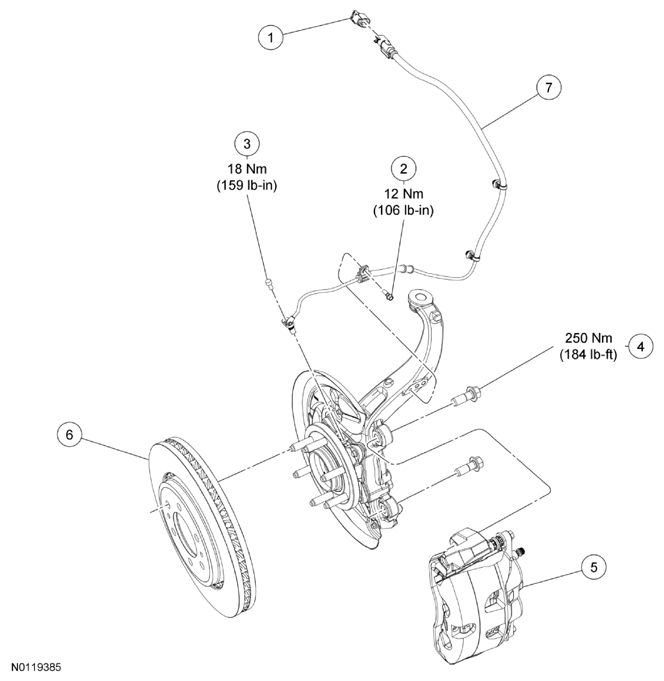 1

7

3
18 Nm
(159 lb-in)

2
12 Nm
(106 lb-in)

250 Nm
(184 lb-ft)
4

6

5

N0119385