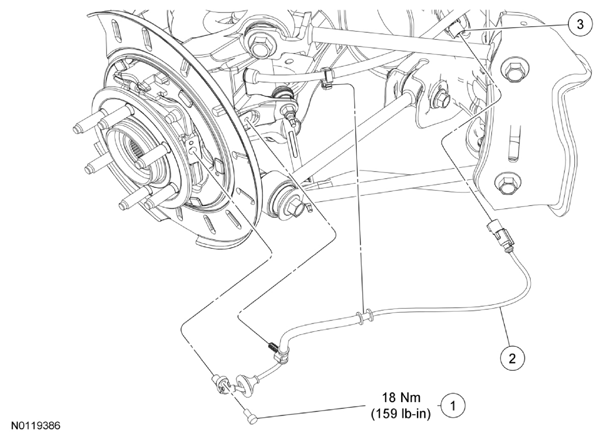 3

2

18 Nm
(159 lb-in)

1

N0119386