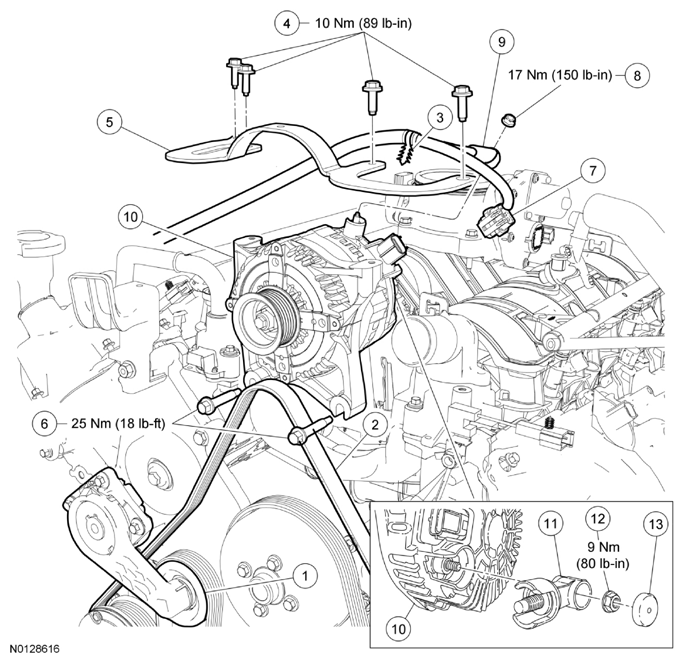 4 10 Nm (89 lb-in)

9

17 Nm (150 lb-in) 8

5

3

7

10

6 25 Nm (18 lb-ft)

2

1

11

12
9 Nm
(80 lb-in)

13

10

N0128616