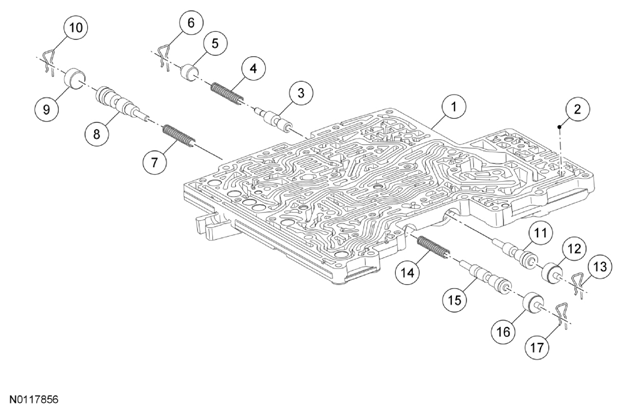 10
6
5
4
3
1
2
9
8
7
11
12
13
14
15
16
17
N0117856