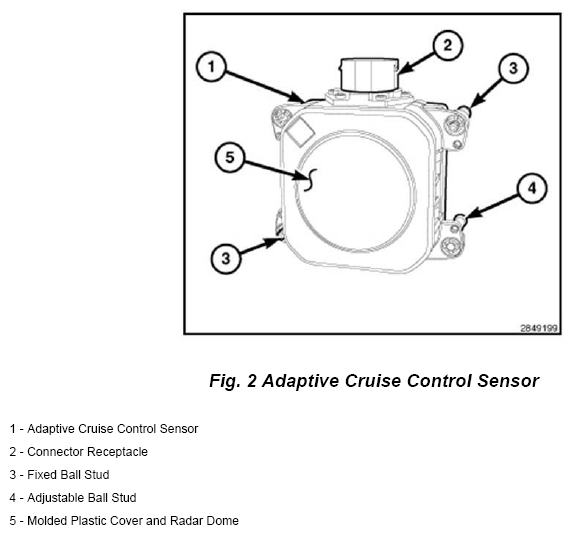 1
2
3
5
4
3
2849199

Fig. 2 Adaptive Cruise Control Sensor

1 - Adaptive Cruise Control Sensor

2 - Connector Receptacle

3 - Fixed Ball Stud

4 - Adjustable Ball Stud

5 - Molded Plastic Cover and Radar Dome