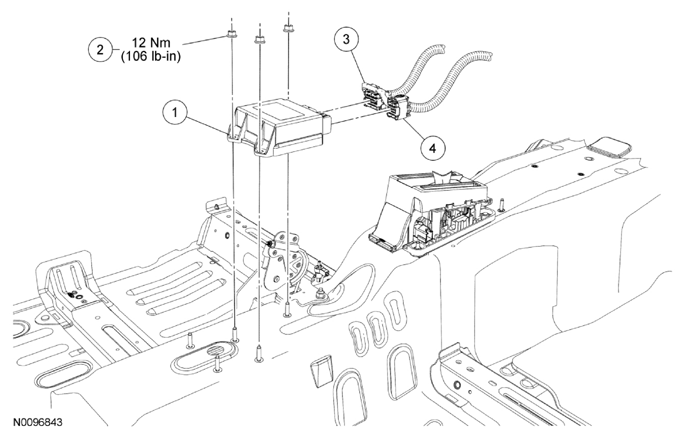 2
12 Nm
(106 lb-in)

3

1

4

N0096843