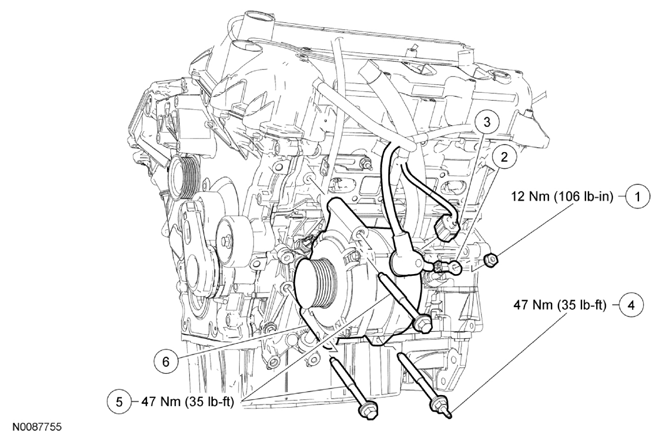 3
2
12 Nm (106 lb-in) 1
47 Nm (35 lb-ft) 4
6
5 47 Nm (35 lb-ft)
N0087755