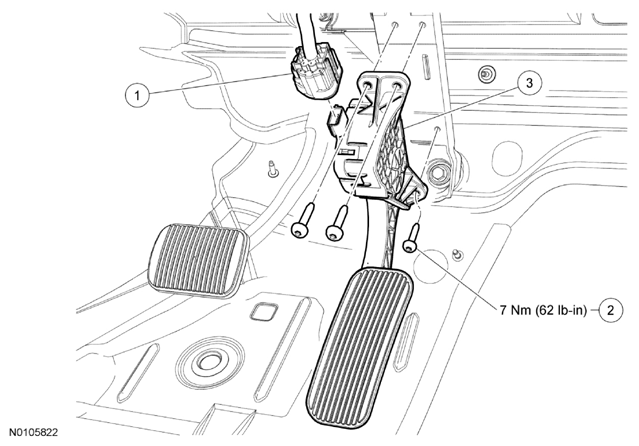 1

3

7 Nm (62 lb-in)

2

N0105822