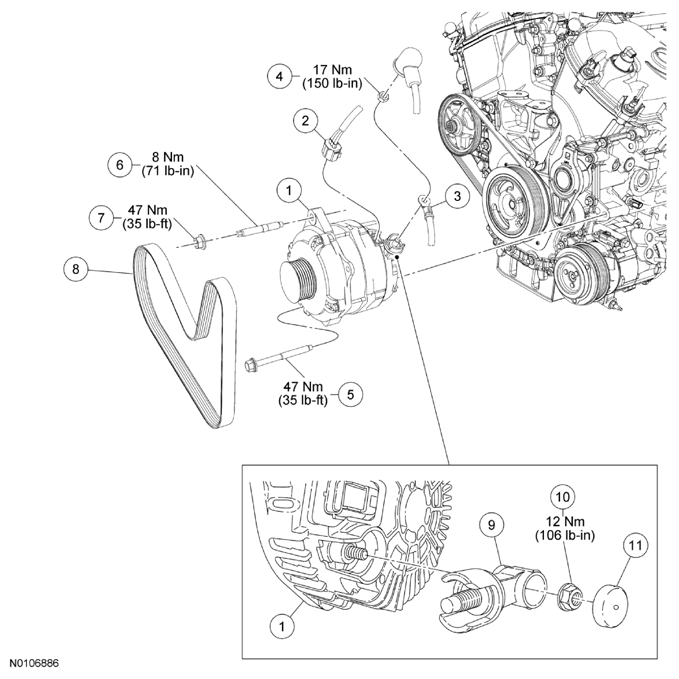 4
17 Nm
(150 lb-in)

2

6
8 Nm
(71 lb-in)

1

3

7
47 Nm
(35 lb-ft)

8

47 Nm
(35 lb-ft)
5

10
12 Nm
(106 lb-in)

9

11

1

N0106886