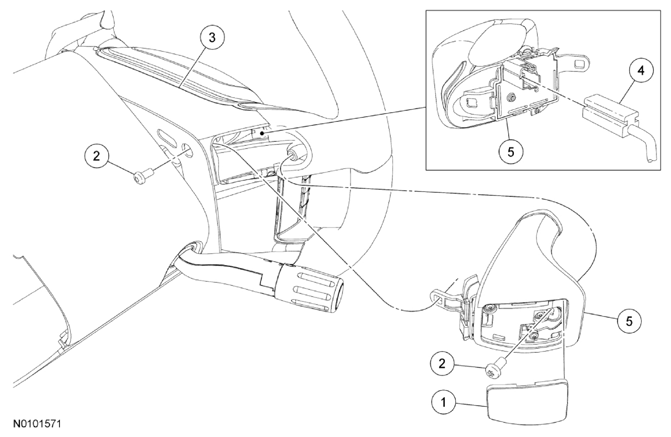 3
4
2
5
5
2
1
N0101571